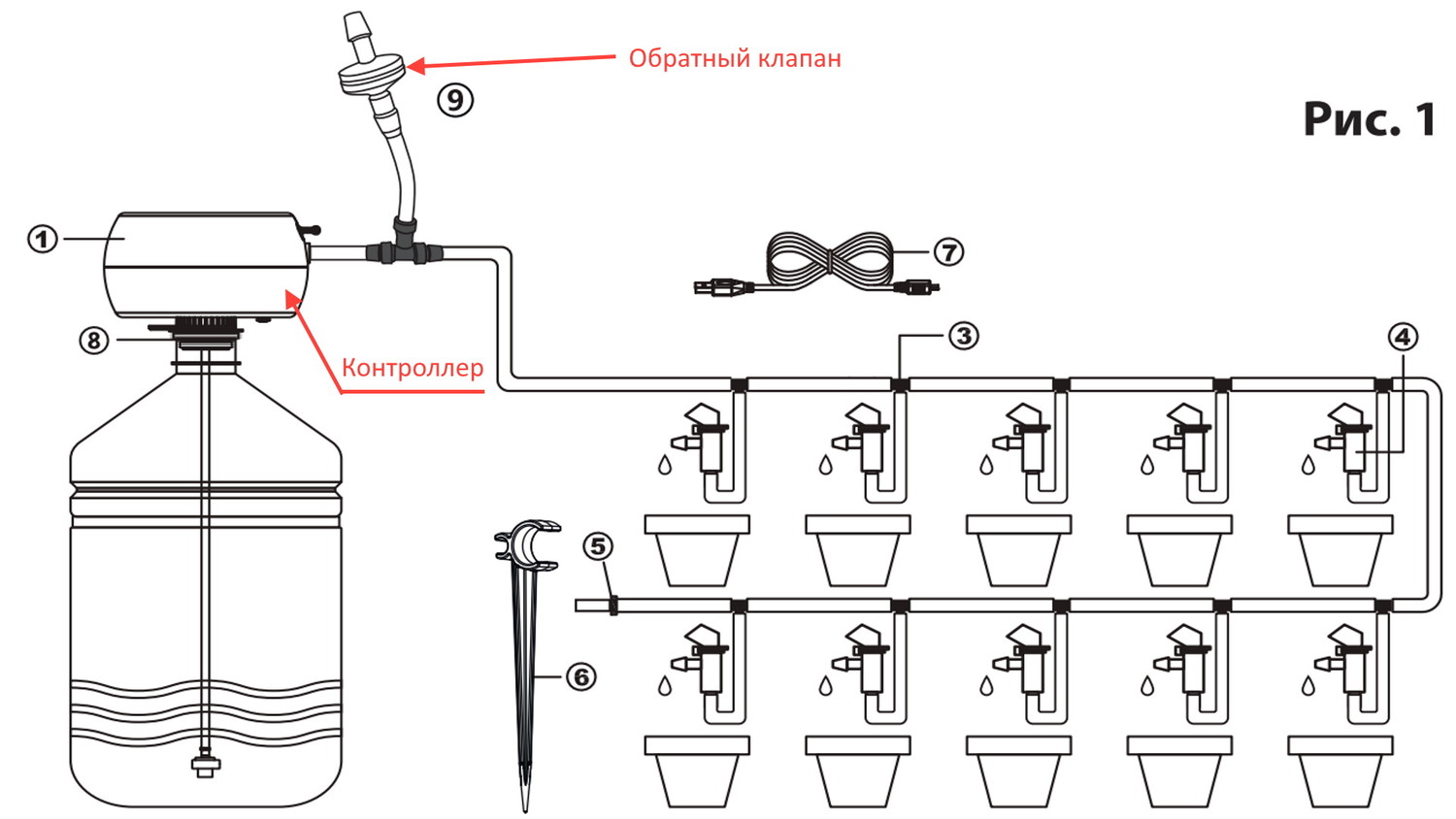 Обратный клапан

⑨

Рис. 1

①

⑦

⑧

Контроллер

③

④

⑤

⑥